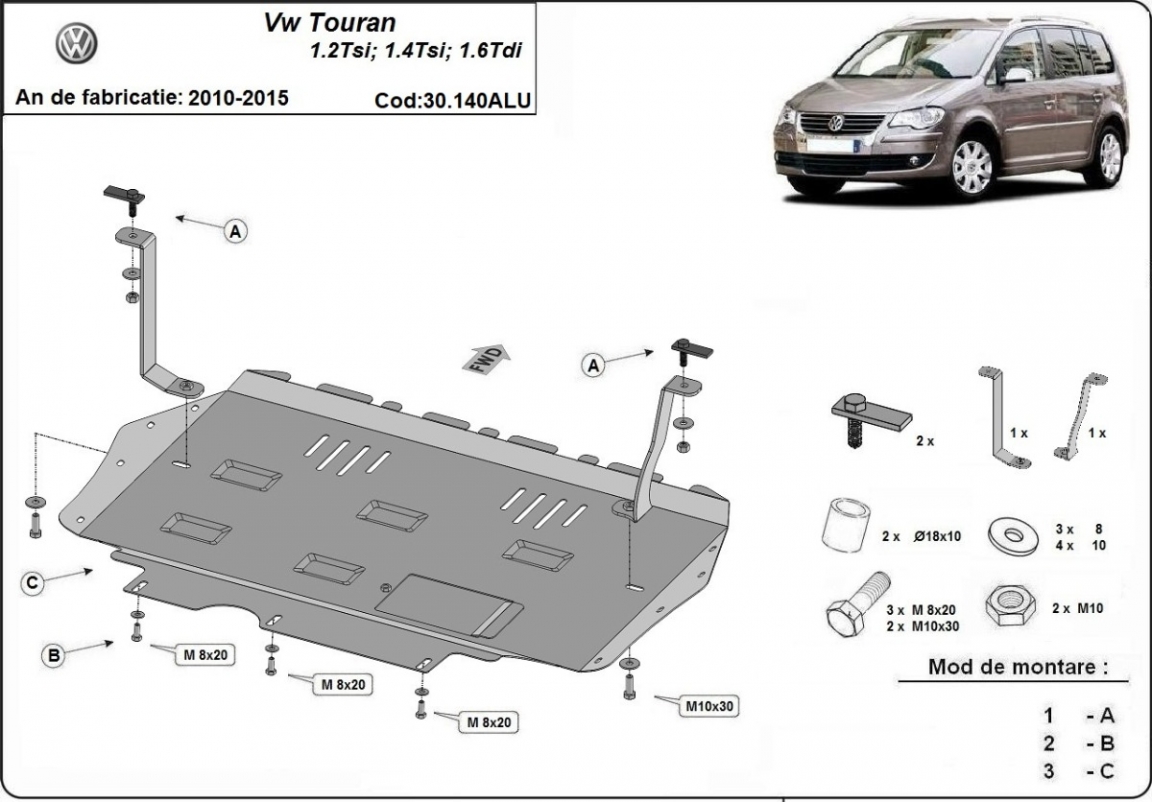 Vw Touran
1.2Tsi; 1.4Tsi; 1.6Tdi

An de fabricatie: 2010-2015

Cod:30.140ALU

A

FWD

A

C

B

M 8x20

M 8x20

M 8x20

M10x30

2 x

1 x

1 x

2 x Ø18x10

3 x 8
4 x 10

3 x M 8x20
2 x M10x30

2 x M10

Mod de montare :

1 - A
2 - B
3 - C