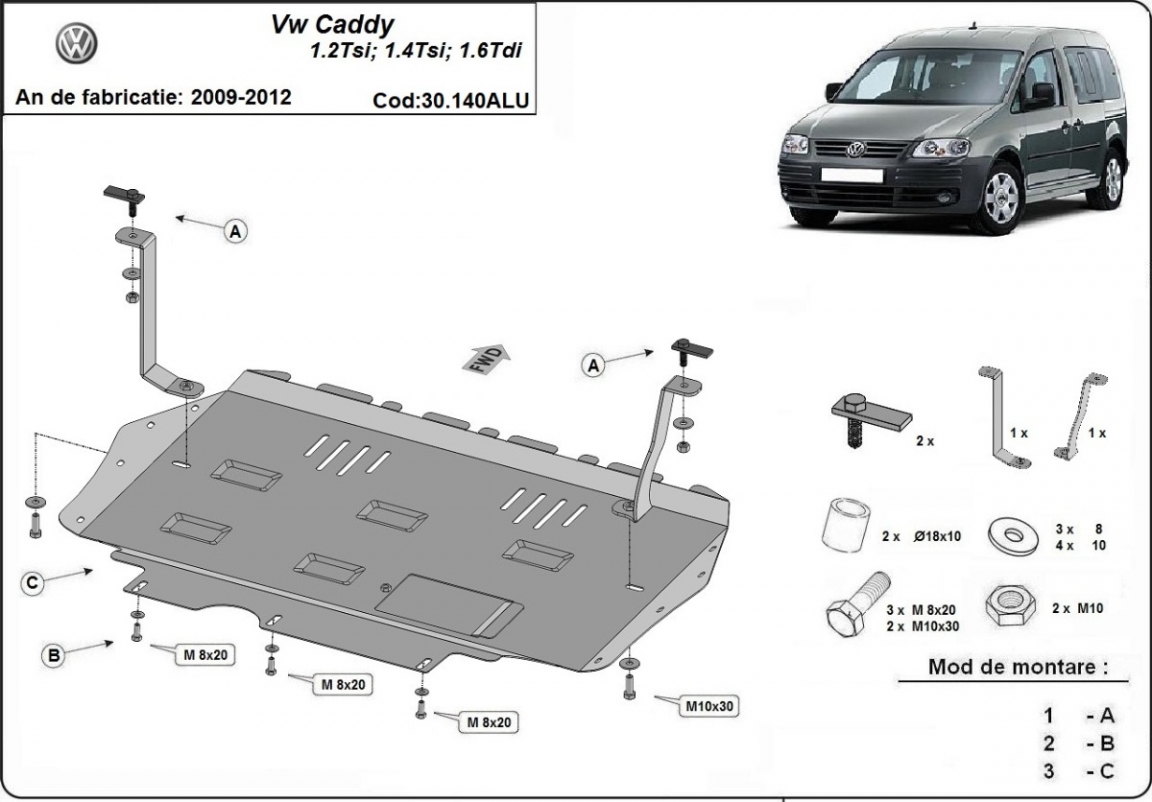 Vw Caddy
1.2Tsi; 1.4Tsi; 1.6Tdi

An de fabricatie: 2009-2012 Cod:30.140ALU

A

FWD

A

C

B

M 8x20

M 8x20

M 8x20

M10x30

2 x

1 x

1 x

2 x Ø18x10

3 x 8
4 x 10

3 x M 8x20
2 x M10x30

2 x M10

Mod de montare :

1 - A
2 - B
3 - C