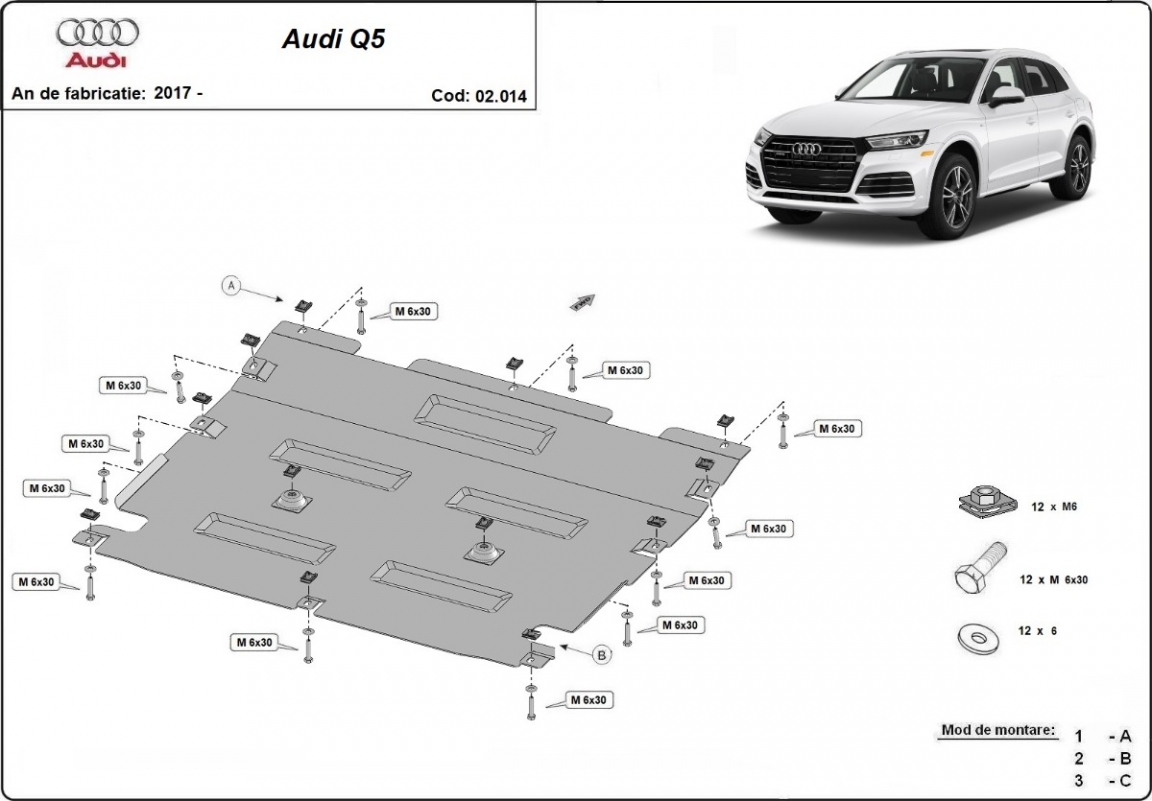 Audi

Audi Q5

An de fabricatie: 2017 -

Cod: 02.014

A

M 6x30

M 6x30

M 6x30

M 6x30

M 6x30

M 6x30

M 6x30

M 6x30

M 6x30

M 6x30

M 6x30

M 6x30

B

12 x M6

12 x M 6x30

12 x 6

Mod de montare:
1 - A
2 - B
3 - C