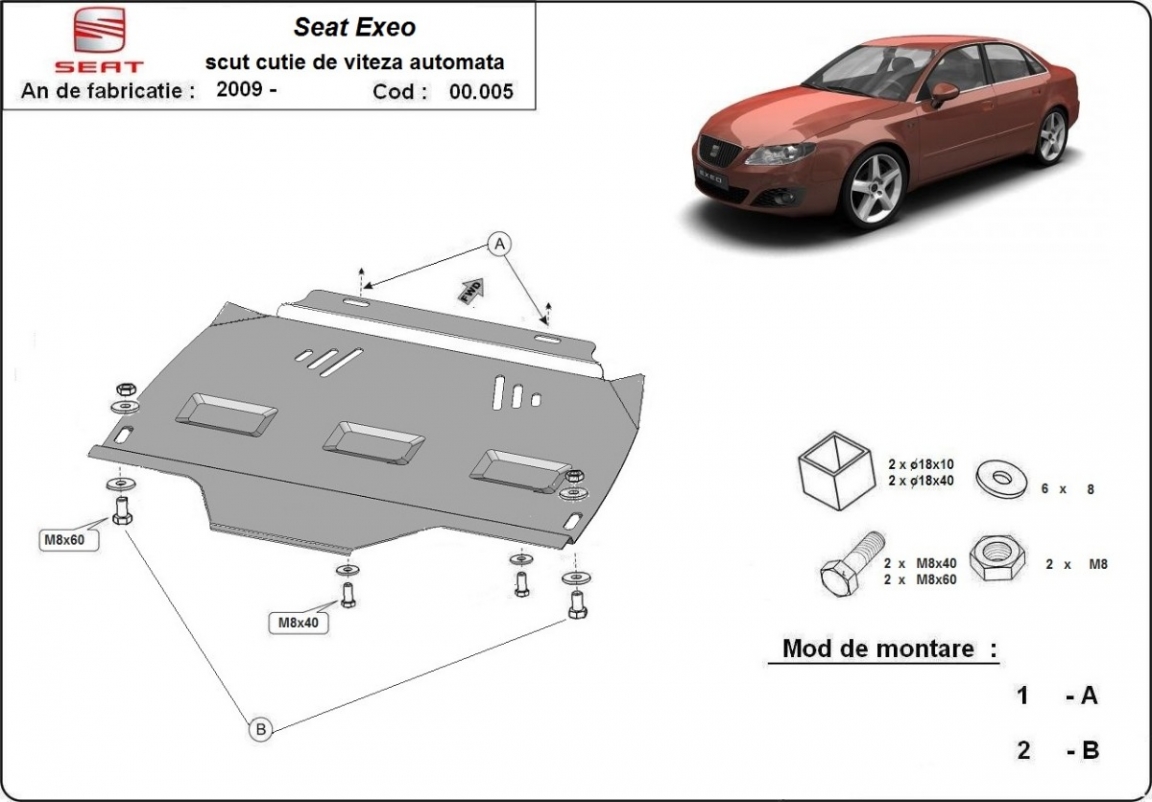 SEAT

Seat Exeo

scut cutie de viteza automata

An de fabricatie : 2009 -

Cod : 00.005

A

FWD

M8x60

M8x40

B

2 x ø18x10
2 x ø18x40

6 x 8

2 x M8x40
2 x M8x60

2 x M8

Mod de montare :

1 - A

2 - B