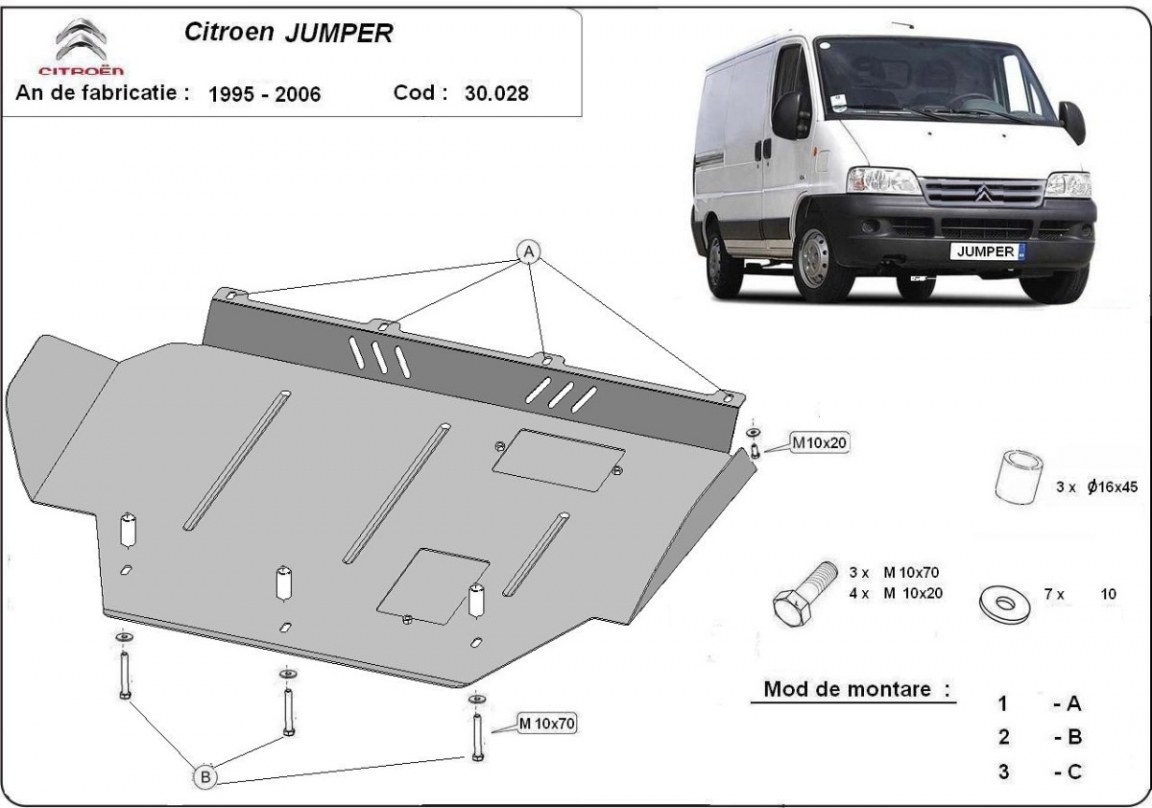 CITROËN

Citroen JUMPER

An de fabricatie : 1995 - 2006 Cod : 30.028

JUMPER

A

M10x20

3 x $\phi$16x45

3 x M 10x70
4 x M 10x20

7 x 10

M 10x70

B

Mod de montare :

1 - A
2 - B
3 - C