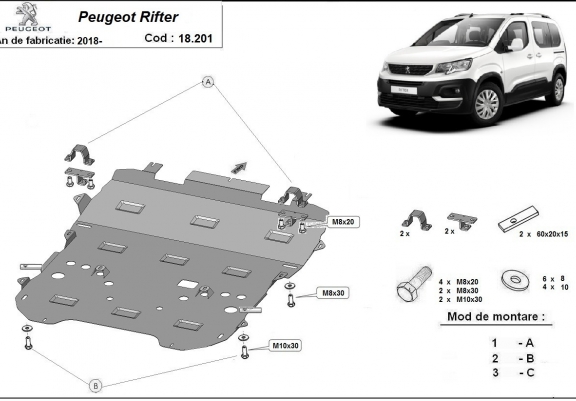 PEUGEOT

Peugeot Rifter

an de fabricatie: 2018-

Cod : 18.201

A

M8x20

M8x30

M10x30

B

2 x

2 x

2 x 60x20x15

4 x M8x20
2 x M8x30
2 x M10x30

6 x 8
4 x 10

Mod de montare :

1 - A
2 - B
3 - C