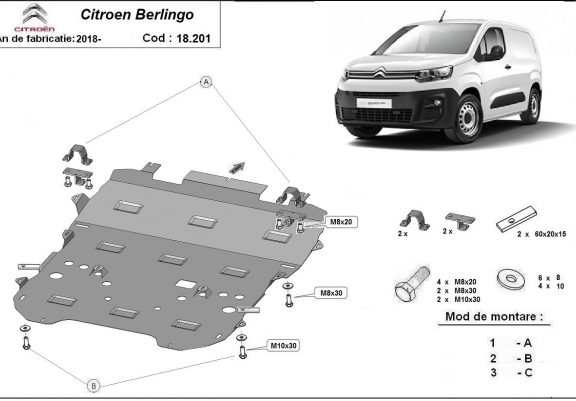 CITROËN

Citroen Berlingo

An de fabricatie:2018-

Cod : 18.201

A

M8x20

M8x30

M10x30

B

2 x

2 x

2 x 60x20x15

4 x M8x20
2 x M8x30
2 x M10x30

6 x 8
4 x 10

Mod de montare :

1 - A
2 - B
3 - C