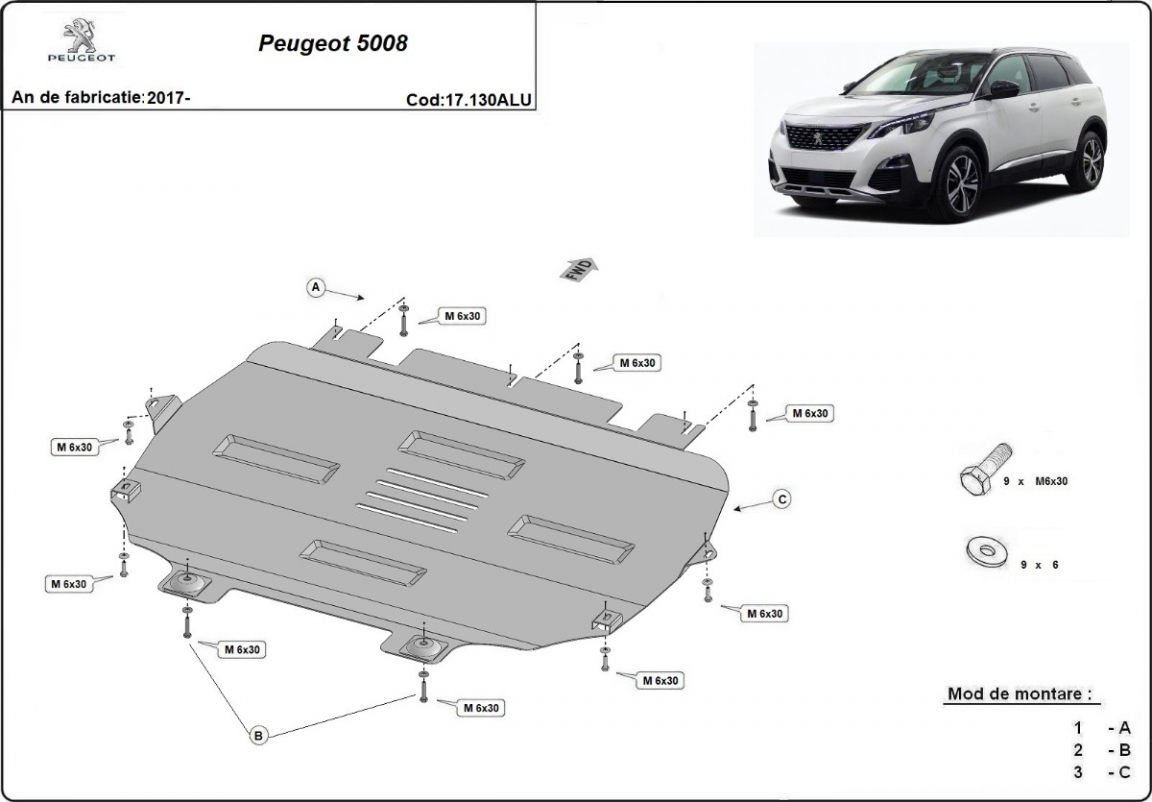 PEUGEOT

Peugeot 5008

An de fabricatie:2017-

Cod:17.130ALU

FWD

A

M 6x30

M 6x30

M 6x30

M 6x30

C

M 6x30

M 6x30

M 6x30

M 6x30

M 6x30

B

9 x M6x30

9 x 6

Mod de montare :

1 - A
2 - B
3 - C