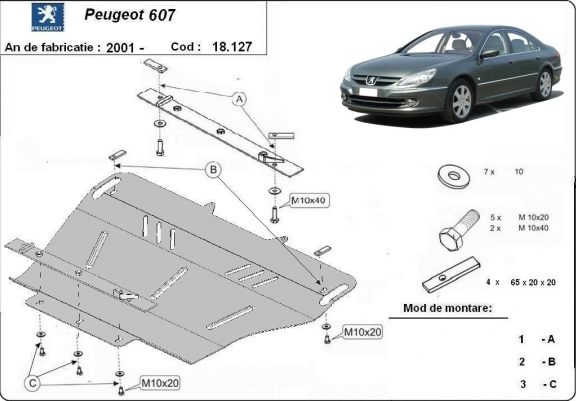 PEUGEOT

Peugeot 607

An de fabricatie : 2001 -   Cod : 18.127

A

B

M10x40

M10x20

C

M10x20

7 x   10

5 x   M 10x20
2 x   M 10x40

4 x   65 x 20 x 20

Mod de montare:

1   - A

2   - B

3   - C