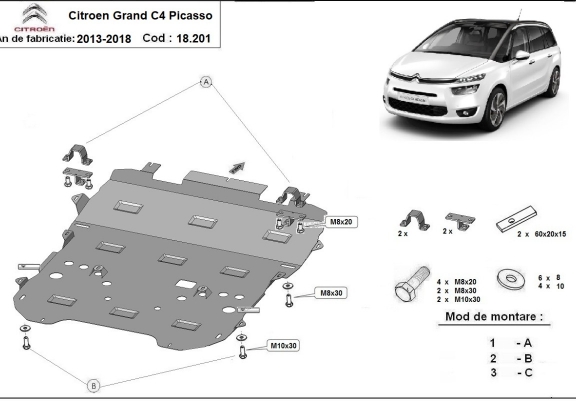 CITROËN
Citroen Grand C4 Picasso
An de fabricatie: 2013-2018 Cod : 18.201

A

M8x20

M8x30

M10x30

B

2 x
2 x
2 x 60x20x15

4 x M8x20
2 x M8x30
2 x M10x30

6 x 8
4 x 10

Mod de montare :

1 - A
2 - B
3 - C