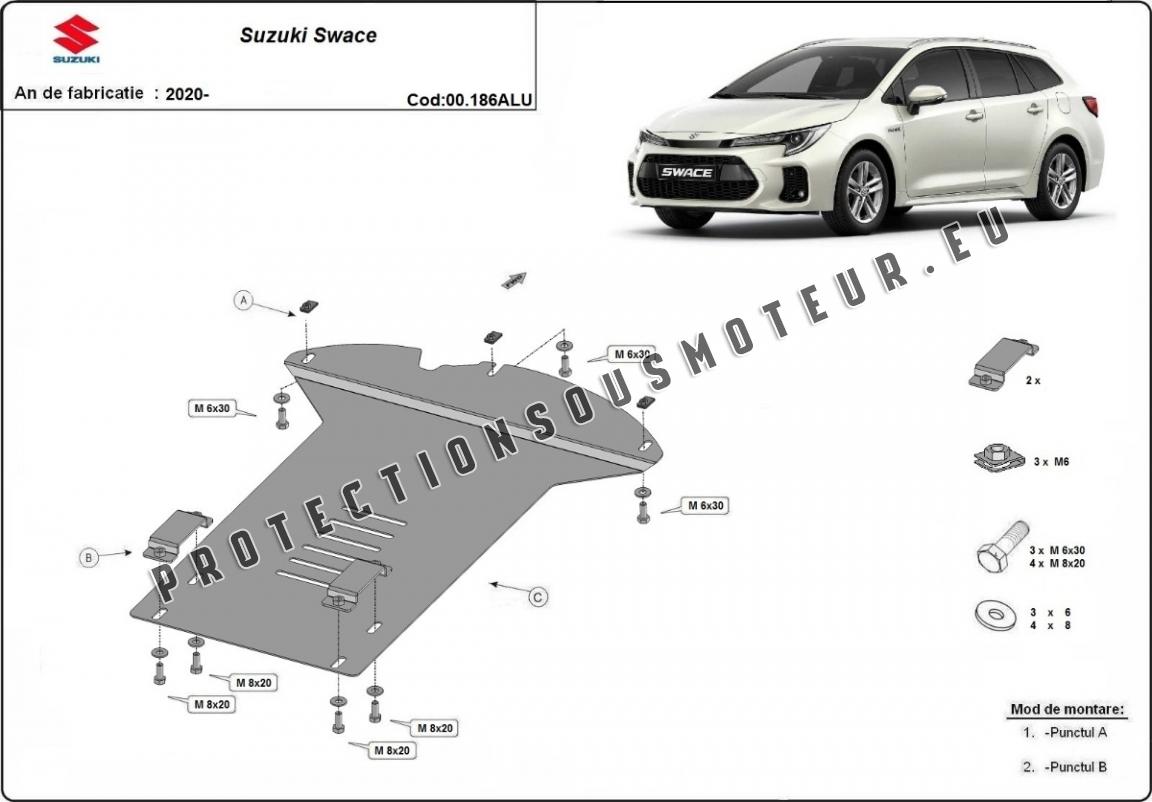 SUZUKI

Suzuki Swace

An de fabricatie : 2020-

Cod:00.186ALU

SWACE

PROTECTIONSOUSMOTEUR.EU

A

M 6x30

M 6x30

M 6x30

B

C

M 8x20

M 8x20

M 8x20

M 8x20

2 x

3 x M6

3 x M 6x30
4 x M 8x20

3 x 6
4 x 8

Mod de montare:
1. -Punctul A
2. -Punctul B