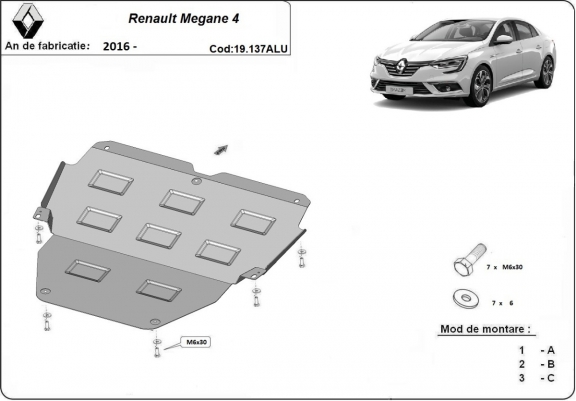 Renault Megane 4

An de fabricatie: 2016 -

Cod:19.137ALU

M6x30

7 x M6x30

7 x 6

Mod de montare :

1 - A
2 - B
3 - C