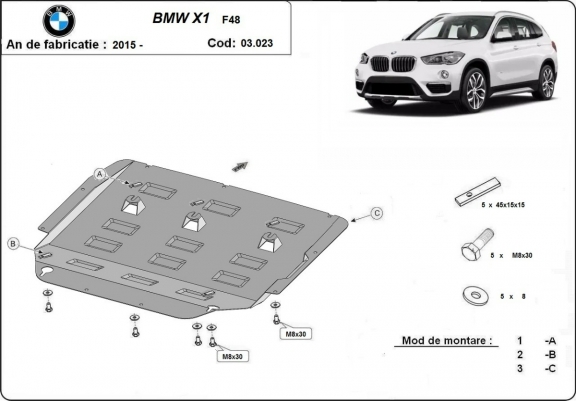 BMW X1 F48

An de fabricatie : 2015 -

Cod: 03.023

A

B

C

5 x 45x15x15

5 x M8x30

5 x 8

M8x30

M8x30

Mod de montare :

1 -A
2 -B
3 -C