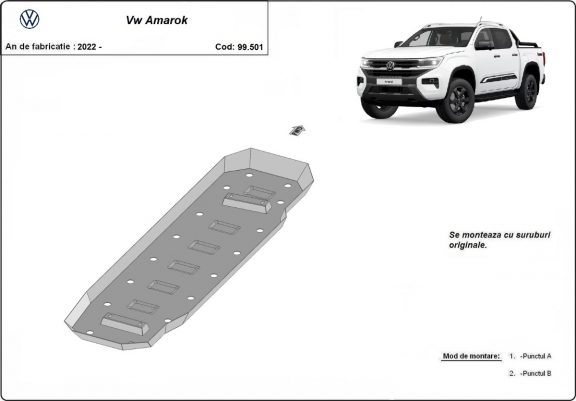 Vw Amarok

An de fabricatie : 2022 -

Cod: 99.501

Se monteaza cu suruburi originale.

Mod de montare: 1. -Punctul A

2. -Punctul B