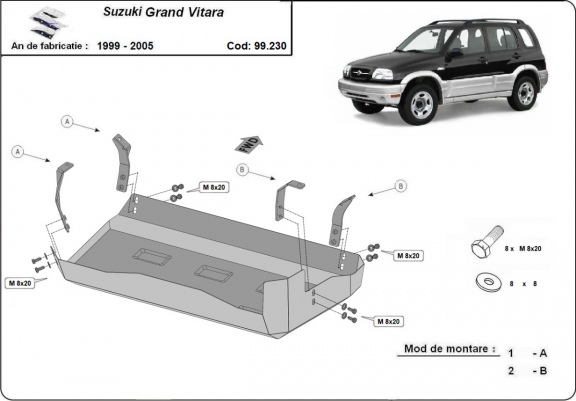 Suzuki Grand Vitara

An de fabricatie : 1999 - 2005 Cod: 99.230

A

A

FWD

B

B

M 8x20

M 8x20

M 8x20

M 8x20

8 x M 8x20

8 x 8

Mod de montare : 1 - A

2 - B