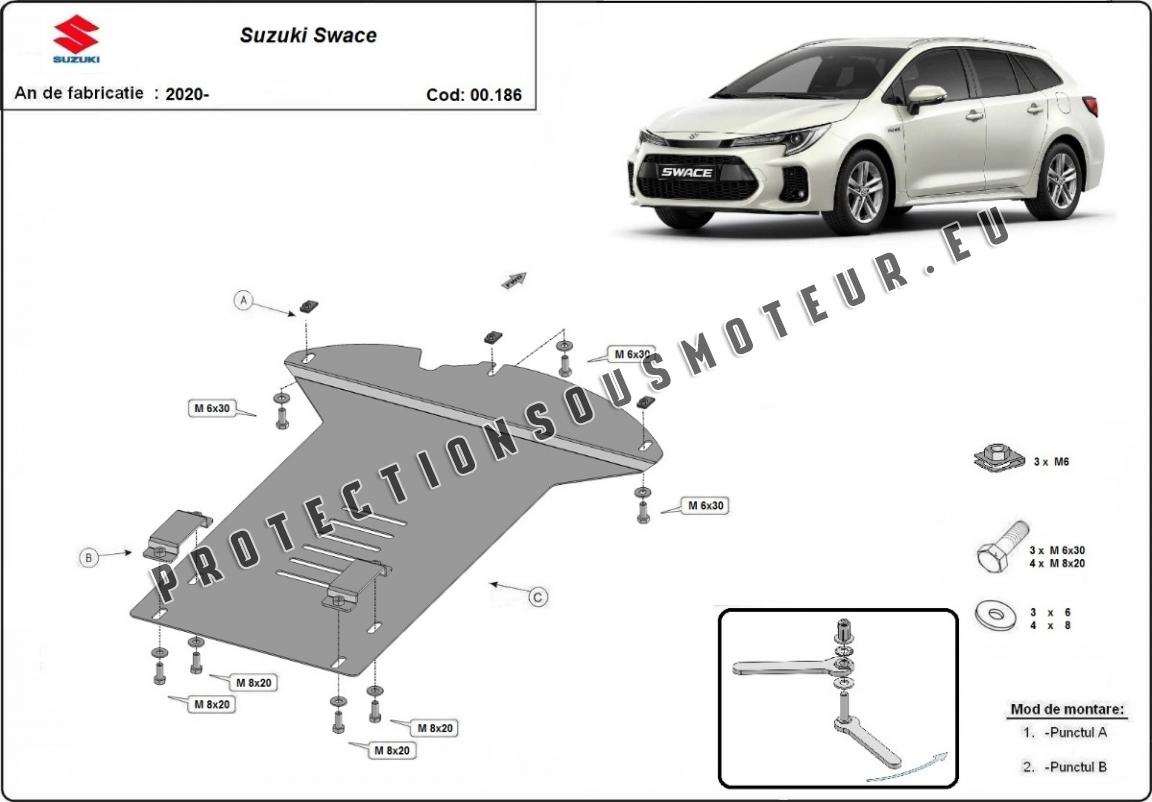 SUZUKI

Suzuki Swace

An de fabricatie : 2020-

Cod: 00.186

SWACE

PROTECTIONSOUSMOTEUR.EU

A

M 6x30

M 6x30

M 6x30

B

C

M 8x20

M 8x20

M 8x20

M 8x20

3 x M6

3 x M 6x30
4 x M 8x20

3 x 6
4 x 8

Mod de montare:
1. -Punctul A
2. -Punctul B