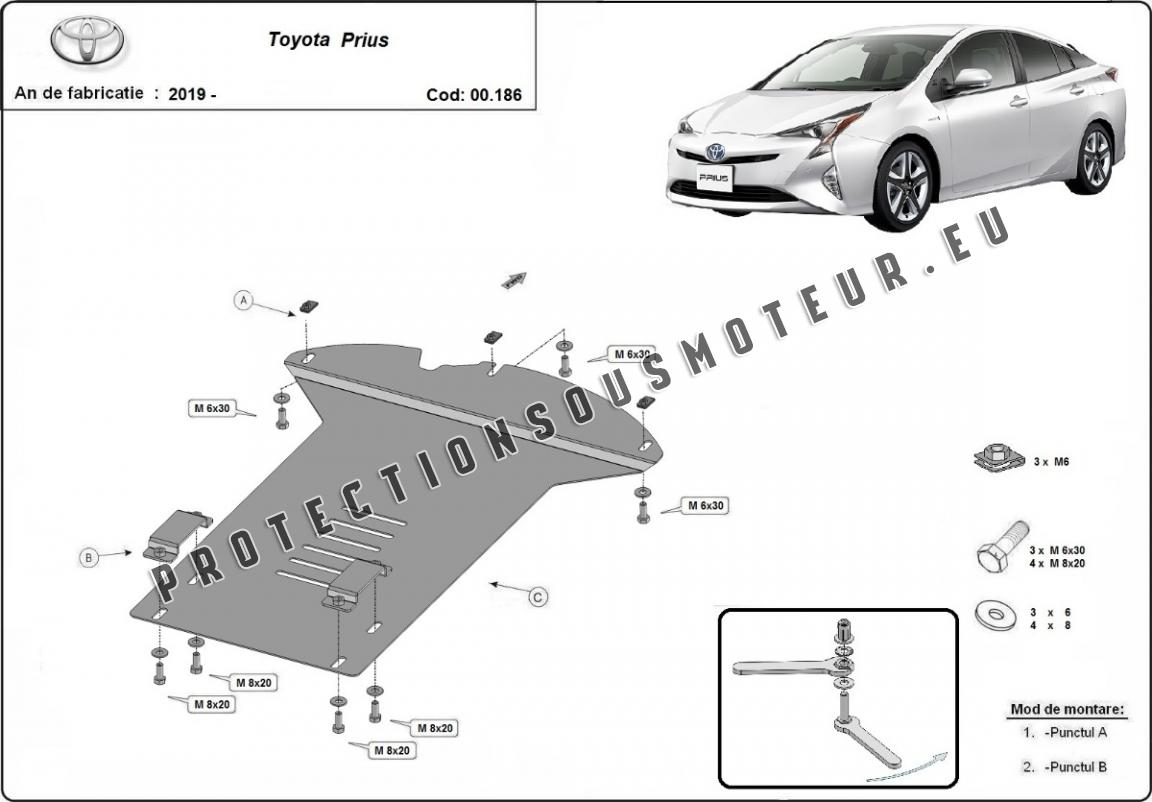 Toyota Prius

An de fabricatie : 2019 -

Cod: 00.186

PRIUS

PROTECTIONSOUSMOTEUR.EU

A

M 6x30

M 6x30

M 6x30

B

C

M 8x20

M 8x20

M 8x20

M 8x20

3 x M6

3 x M 6x30
4 x M 8x20

3 x 6
4 x 8

Mod de montare:
1. -Punctul A
2. -Punctul B