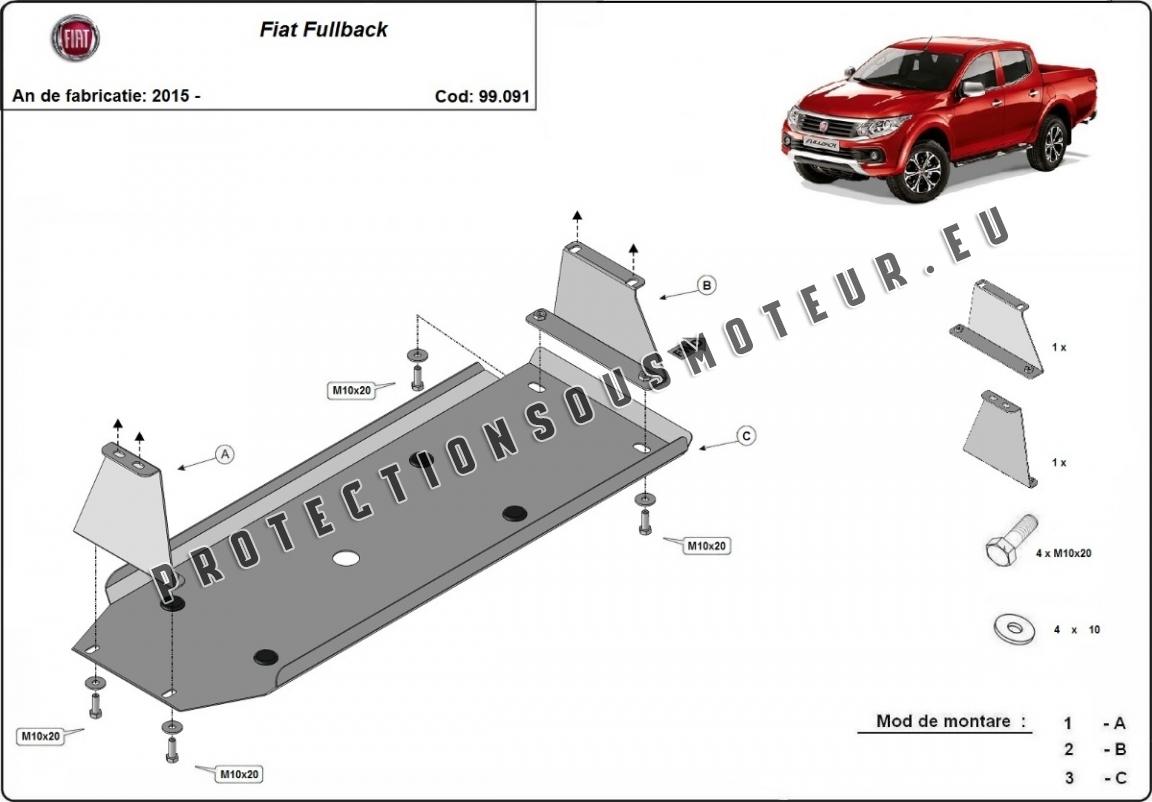 FIAT

Fiat Fullback

An de fabricatie: 2015 -

Cod: 99.091

PROTECTIONSOUSMOTEUR.EU

B

M10x20

A

C

M10x20

M10x20

M10x20

1 x

1 x

4 x M10x20

4 x 10

Mod de montare :

1 - A
2 - B
3 - C