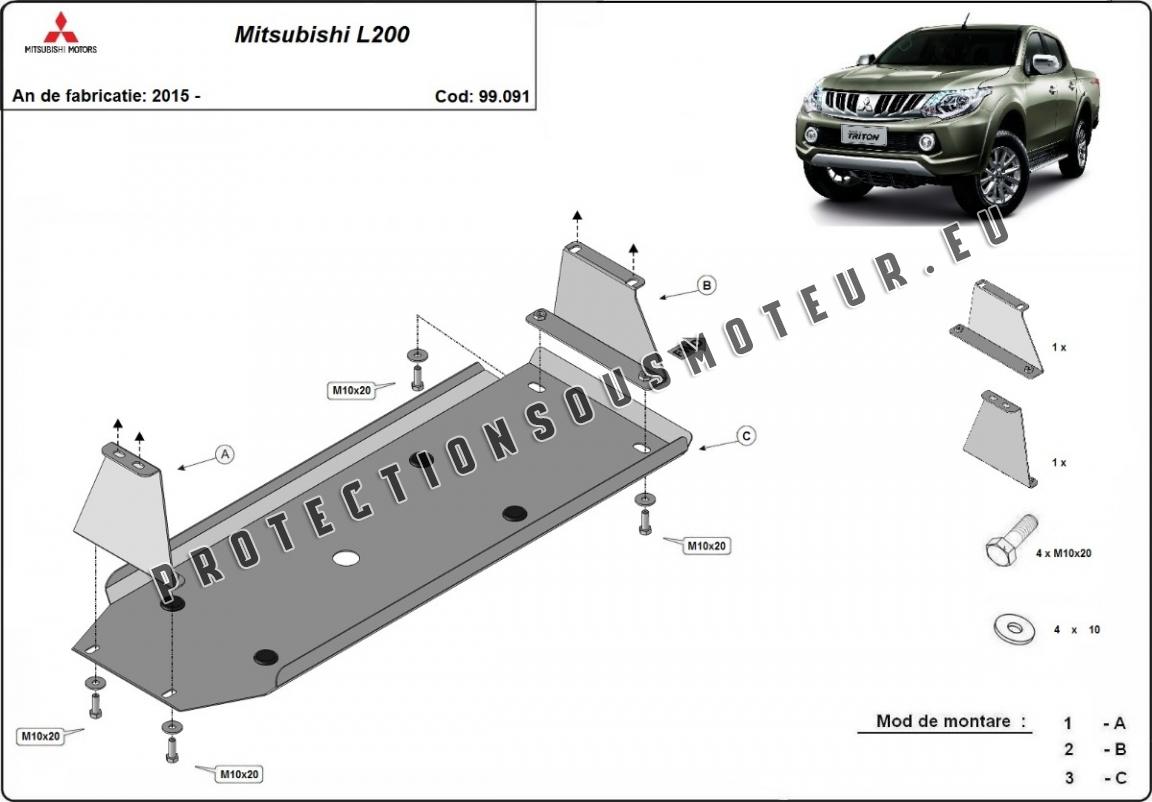 MITSUBISHI MOTORS

Mitsubishi L200

An de fabricatie: 2015 -

Cod: 99.091

TRITON

PROTECTIONSOUSMOTEUR.EU

B

M10x20

A

C

M10x20

M10x20

M10x20

1 x

1 x

4 x M10x20

4 x 10

Mod de montare :

1 - A

2 - B

3 - C