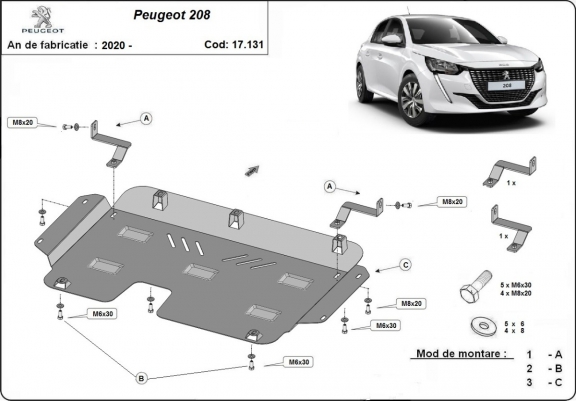 PEUGEOT

Peugeot 208

An de fabricatie : 2020 -

Cod: 17.131

208

M8x20

A

A

M8x20

1 x

1 x

C

5 x M6x30
4 x M8x20

M8x20

M6x30

M6x30

5 x 6
4 x 8

M6x30

B

Mod de montare :

1 - A
2 - B
3 - C