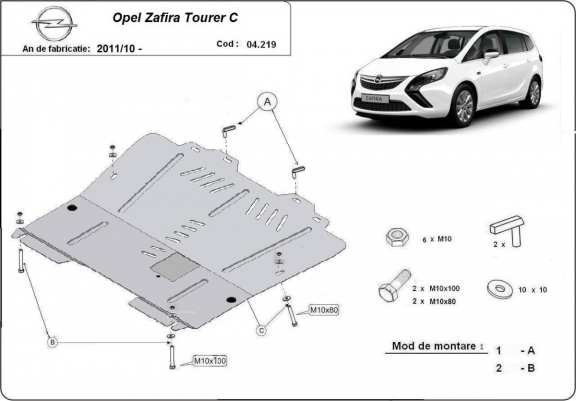 Opel Zafira Tourer C

An de fabricatie: 2011/10 -

Cod : 04.219

ZAFIRA

A

B

C

M10x80

M10x100

6 x M10

2 x

2 x M10x100
2 x M10x80

10 x 10

Mod de montare :

1 - A

2 - B