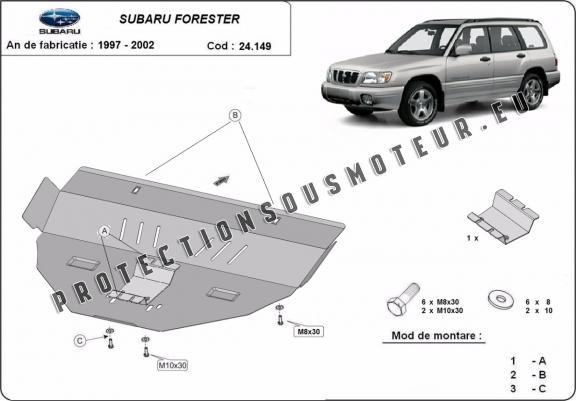 SUBARU

SUBARU FORESTER

An de fabricatie : 1997 - 2002

Cod : 24.149

PROTECTIONSOUSMOTEUR.EU

B

A

C

M8x30

M10x30

1 x

6 x M8x30
2 x M10x30

6 x 8
2 x 10

Mod de montare :

1 - A
2 - B
3 - C