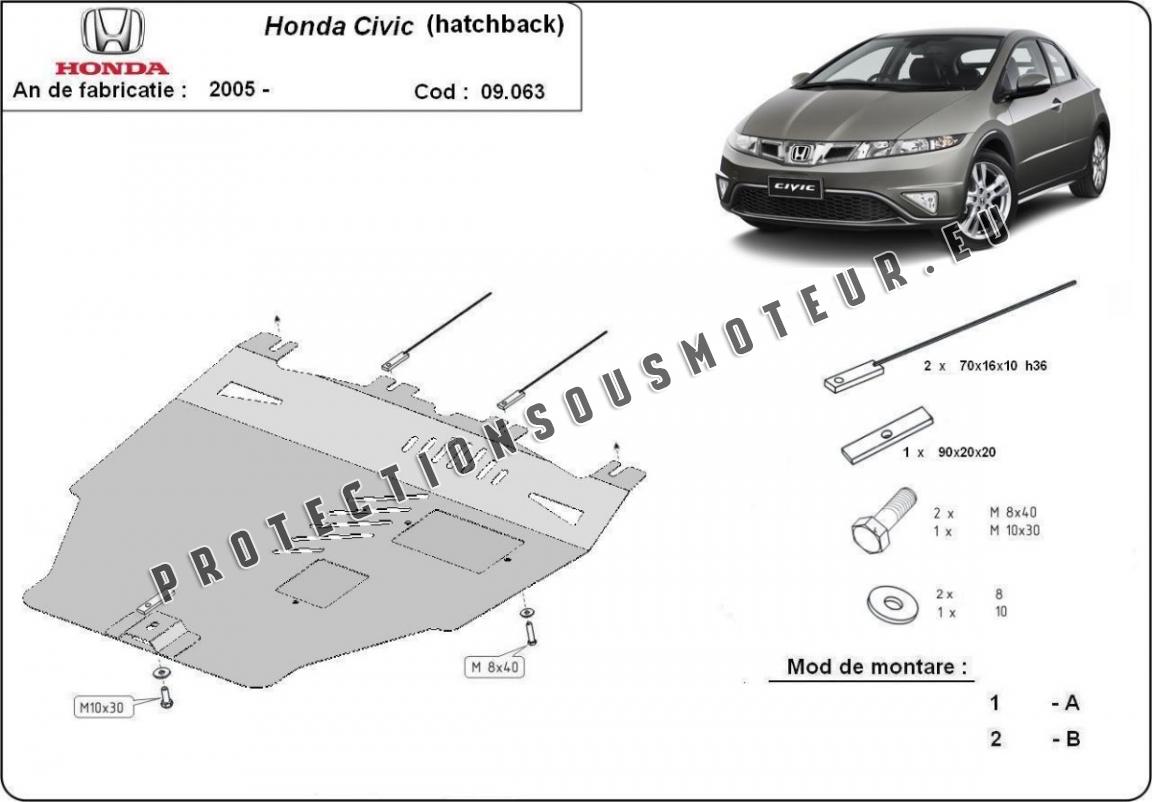 HONDA

Honda Civic (hatchback)

An de fabricatie : 2005 -

Cod : 09.063

CIVIC

PROTECTIONSOUSMOTEUR.EU

2 x 70x16x10 h36

1 x 90x20x20

2 x M 8x40
1 x M 10x30

2 x 8
1 x 10

M 8x40

M10x30

Mod de montare :

1 - A

2 - B