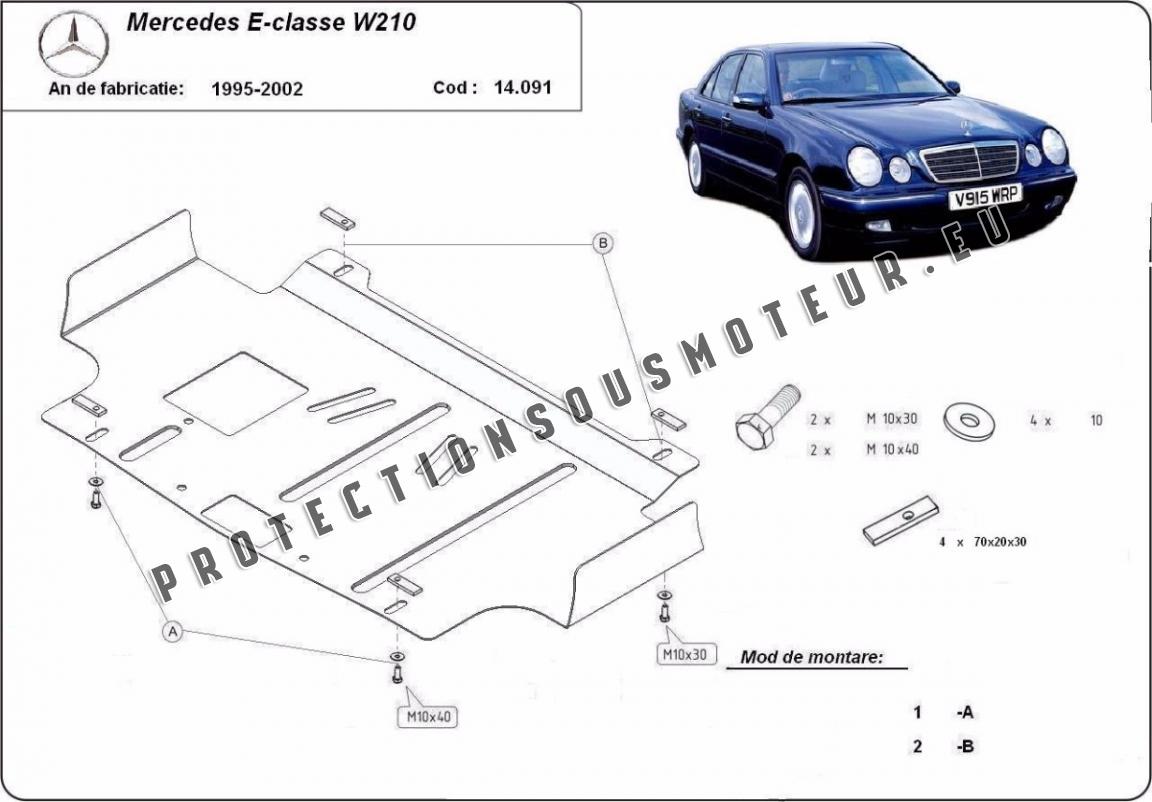 Mercedes E-classe W210

An de fabricatie: 1995-2002

Cod : 14.091

V915 WRP

PROTECTIONSOUSMOTEUR.EU

B

2 x M 10x30
2 x M 10x40

4 x 10

4 x 70x20x30

A

M10x30

M10x40

Mod de montare:

1 -A
2 -B