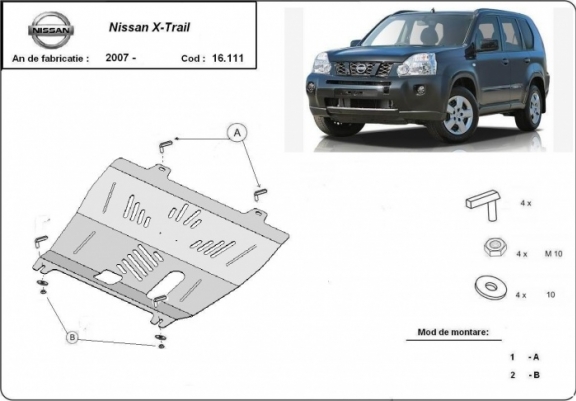 NISSAN

Nissan X-Trail

An de fabricatie : 2007 - Cod : 16.111

A

B

4 x

4 x M 10

4 x 10

Mod de montare:

1 - A

2 - B